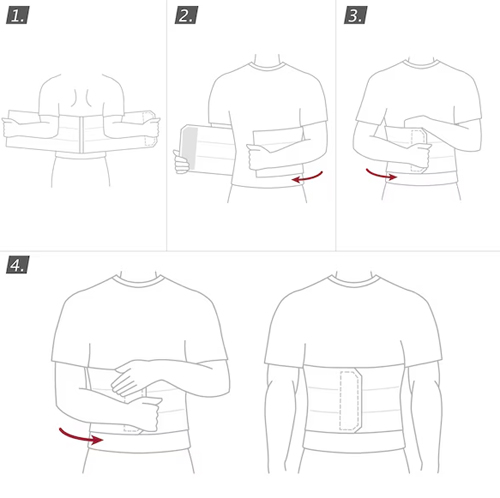 1.

2.

3.

4.