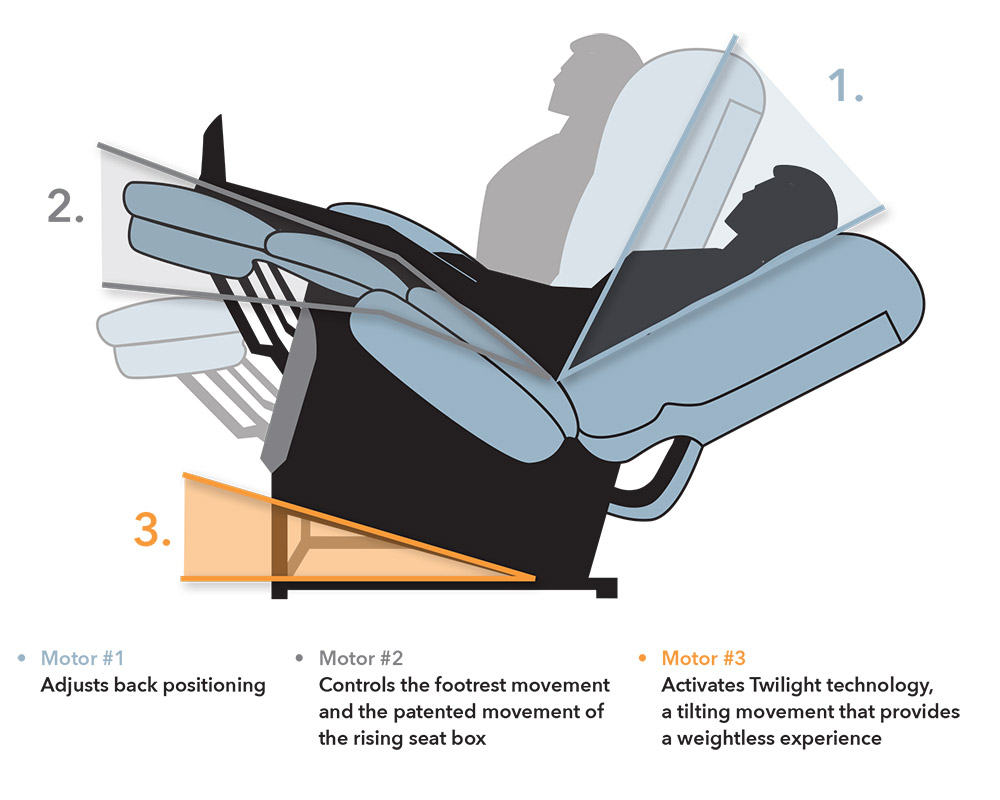 1.

2.

3.

• Motor #1
Adjusts back positioning

• Motor #2
Controls the footrest movement and the patented movement of the rising seat box

• Motor #3
Activates Twilight technology, a tilting movement that provides a weightless experience